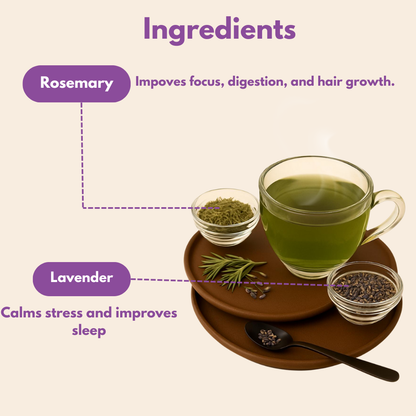 Ingredients

Rosemary

Impoves focus, digestion, and hair growth.

Lavender

Calms stress and improves sleep