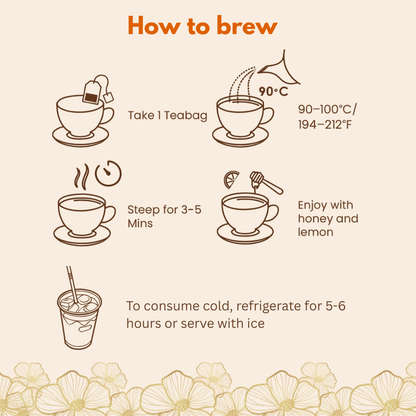 How to brew

Take 1 Teabag

90°C

90–100°C/ 194–212°F

Steep for 3-5 Mins

Enjoy with honey and lemon

To consume cold, refrigerate for 5-6 hours or serve with ice