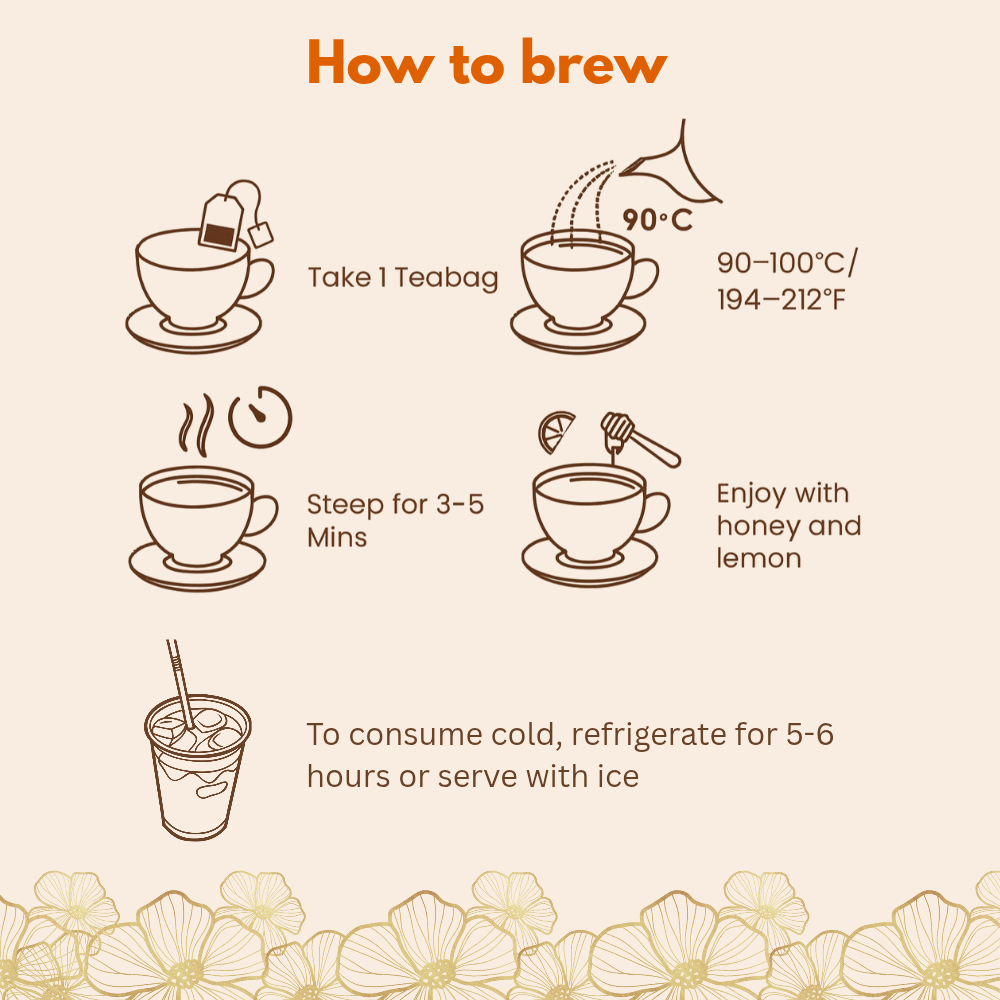 How to brew

Take 1 Teabag

90°C

90–100°C/ 194–212°F

Steep for 3-5 Mins

Enjoy with honey and lemon

To consume cold, refrigerate for 5-6 hours or serve with ice